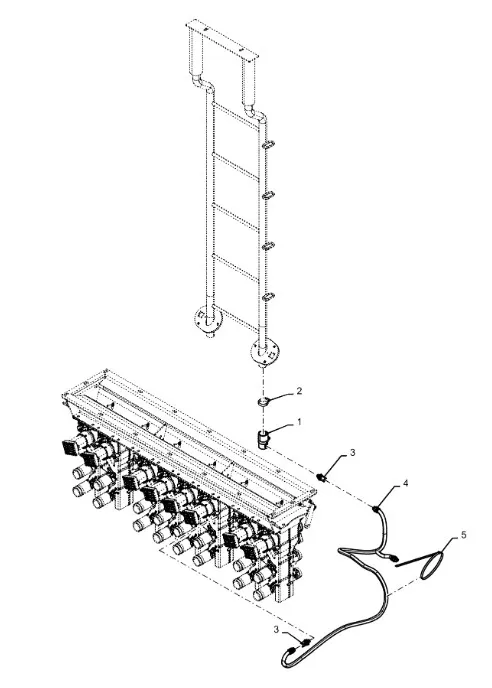 2
1
3
4
5
3