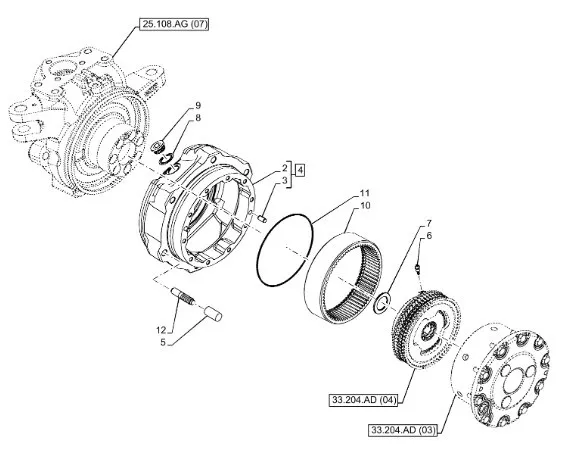 25.108.AG (07)

9
8
2
3
4
11
10
7
6
12
5

33.204.AD (04)
33.204.AD (03)