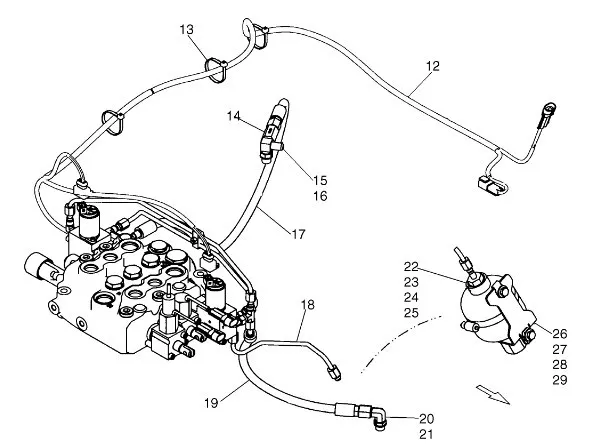 13
12
14
15
16
17
22
23
24
25
18
26
27
28
29
19
20
21