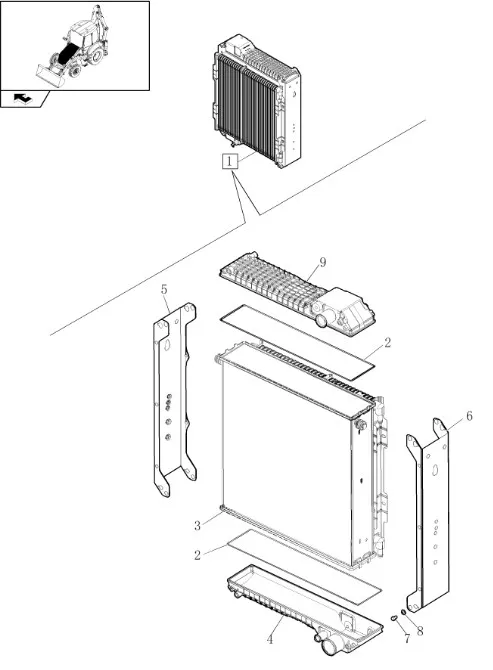 1
9
5
2
6
3
2
4
7
8