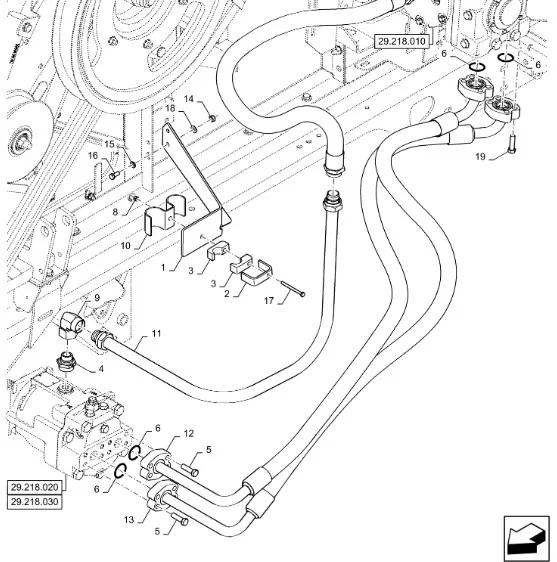 29.218.010
6
6
14
18
19
15
16
8
10
1
3
3
2
17
9
11
4
6
12
5
6
29.218.020
29.218.030
13
5